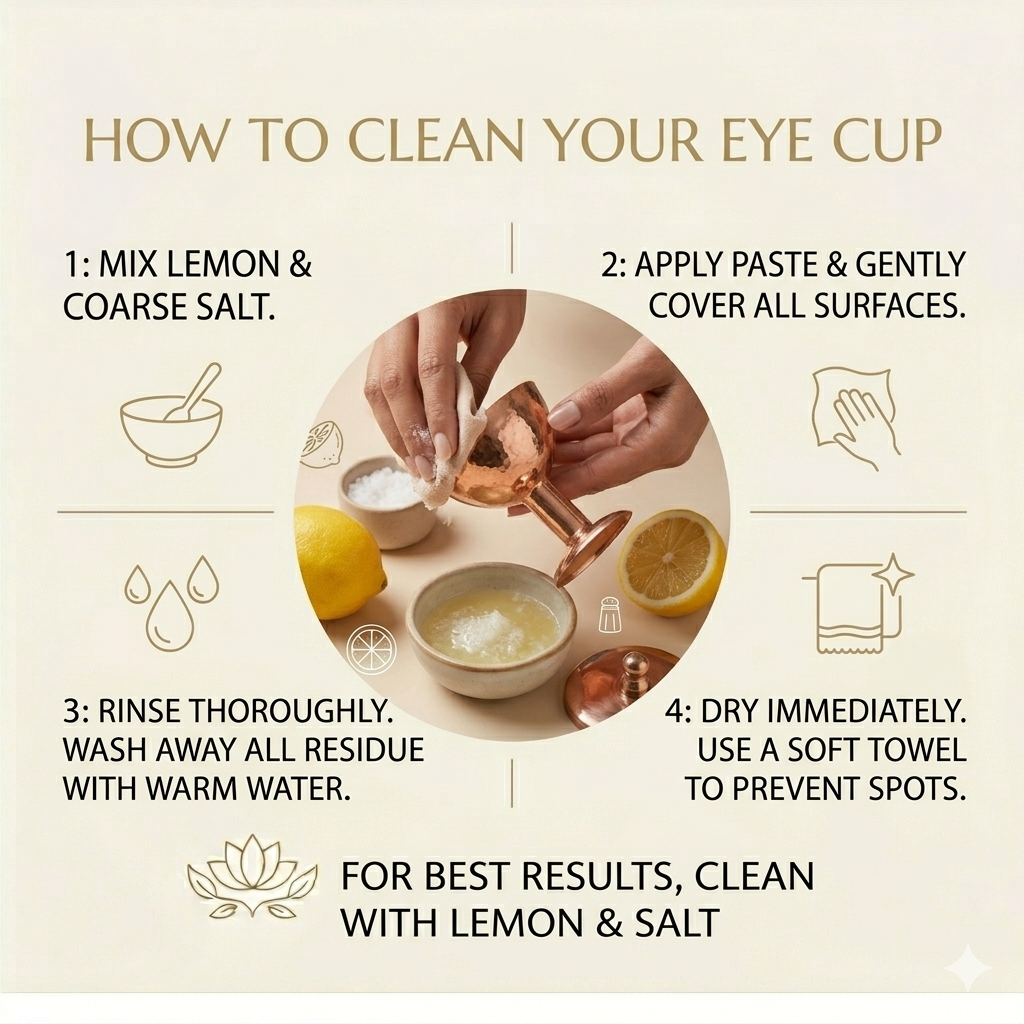 HOW TO CLEAN YOUR EYE CUP

1: MIX LEMON & COARSE SALT.

2: APPLY PASTE & GENTLY COVER ALL SURFACES.

3: RINSE THOROUGHLY. WASH AWAY ALL RESIDUE WITH WARM WATER.

4: DRY IMMEDIATELY. USE A SOFT TOWEL TO PREVENT SPOTS.

FOR BEST RESULTS, CLEAN WITH LEMON & SALT